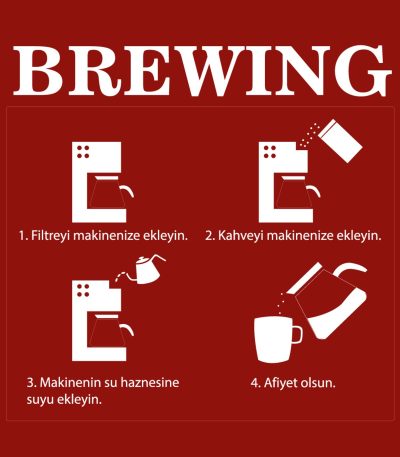 BREWING

1. Filtreyi makinenize ekleyin.

2. Kahveyi makinenize ekleyin.

3. Makinenin su haznesine suyu ekleyin.

4. Afiyet olsun.